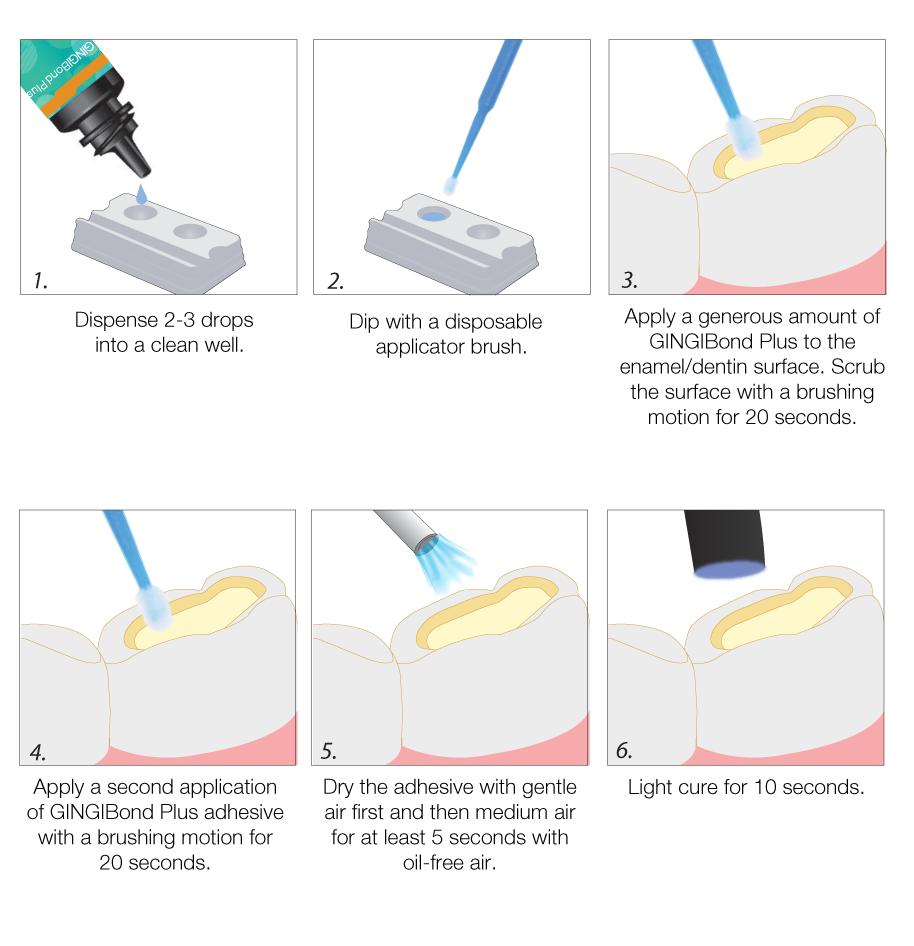 GINGIBond Plus

1.

Dispense 2-3 drops into a clean well.

2.

Dip with a disposable applicator brush.

3.

Apply a generous amount of GINGIBond Plus to the enamel/dentin surface. Scrub the surface with a brushing motion for 20 seconds.

4.

Apply a second application of GINGIBond Plus adhesive with a brushing motion for 20 seconds.

5.

Dry the adhesive with gentle air first and then medium air for at least 5 seconds with oil-free air.

6.

Light cure for 10 seconds.