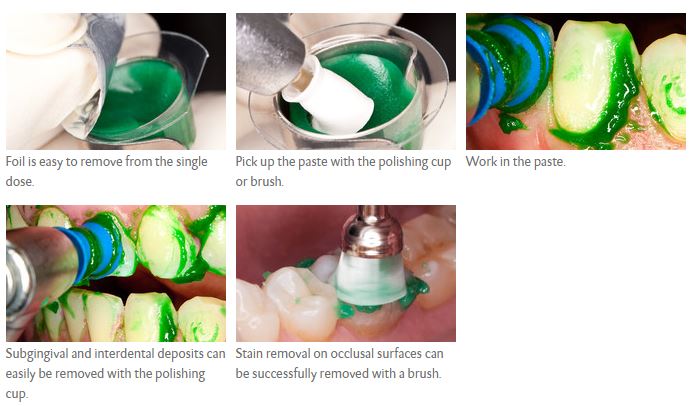 Foil is easy to remove from the single dose.

Pick up the paste with the polishing cup or brush.

Work in the paste.

Subgingival and interdental deposits can easily be removed with the polishing cup.

Stain removal on occlusal surfaces can be successfully removed with a brush.