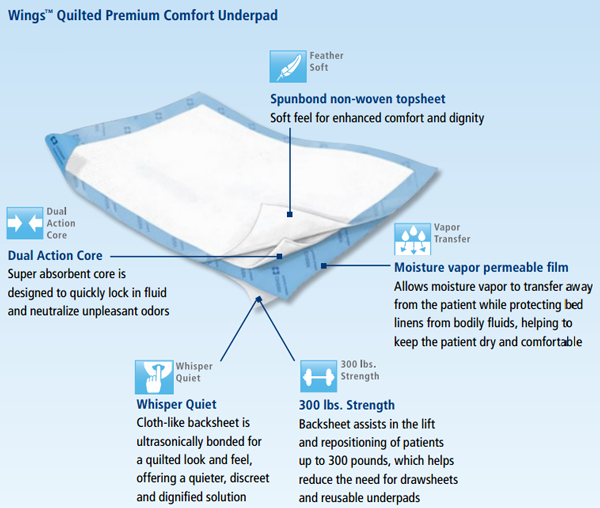 Wings™ Quilted Premium Comfort Underpad

Feather Soft

Spunbond non-woven topsheet
Soft feel for enhanced comfort and dignity

Dual Action Core

Dual Action Core
Super absorbent core is designed to quickly lock in fluid and neutralize unpleasant odors

Vapor Transfer

Moisture vapor permeable film
Allows moisture vapor to transfer away from the patient while protecting bed linens from bodily fluids, helping to keep the patient dry and comfortable

Whisper Quiet

Whisper Quiet
Cloth-like backsheet is ultrasonically bonded for a quilted look and feel, offering a quieter, discreet and dignified solution

300 lbs. Strength

300 lbs. Strength
Backsheet assists in the lift and repositioning of patients up to 300 pounds, which helps reduce the need for drawsheets and reusable underpads