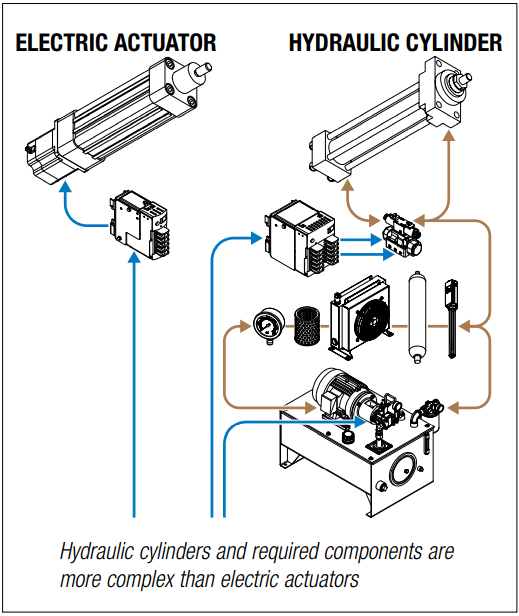 ELECTRIC ACTUATOR

HYDRAULIC CYLINDER

Hydraulic cylinders and required components are more complex than electric actuators