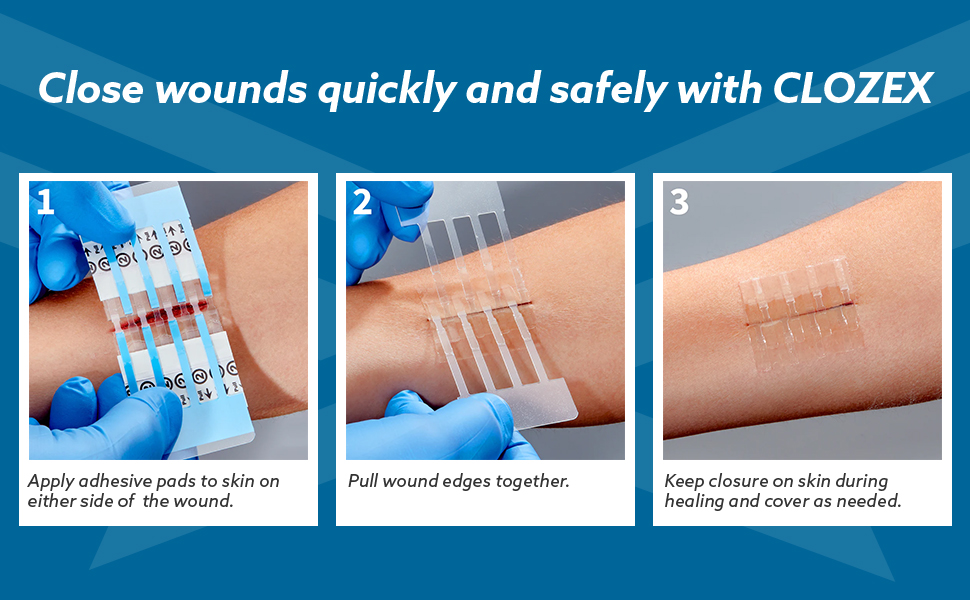 Close wounds quickly and safely with CLOZEX

1

Apply adhesive pads to skin on either side of the wound.

2

Pull wound edges together.

3

Keep closure on skin during healing and cover as needed.